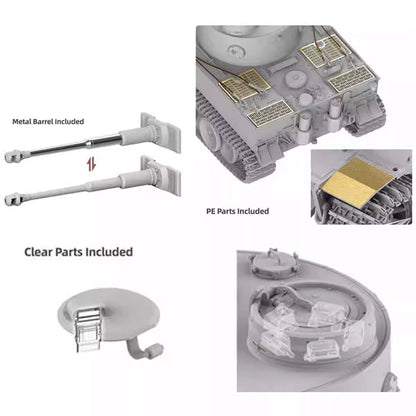 Metal Barrel Included

PE Parts Included

Clear Parts Included