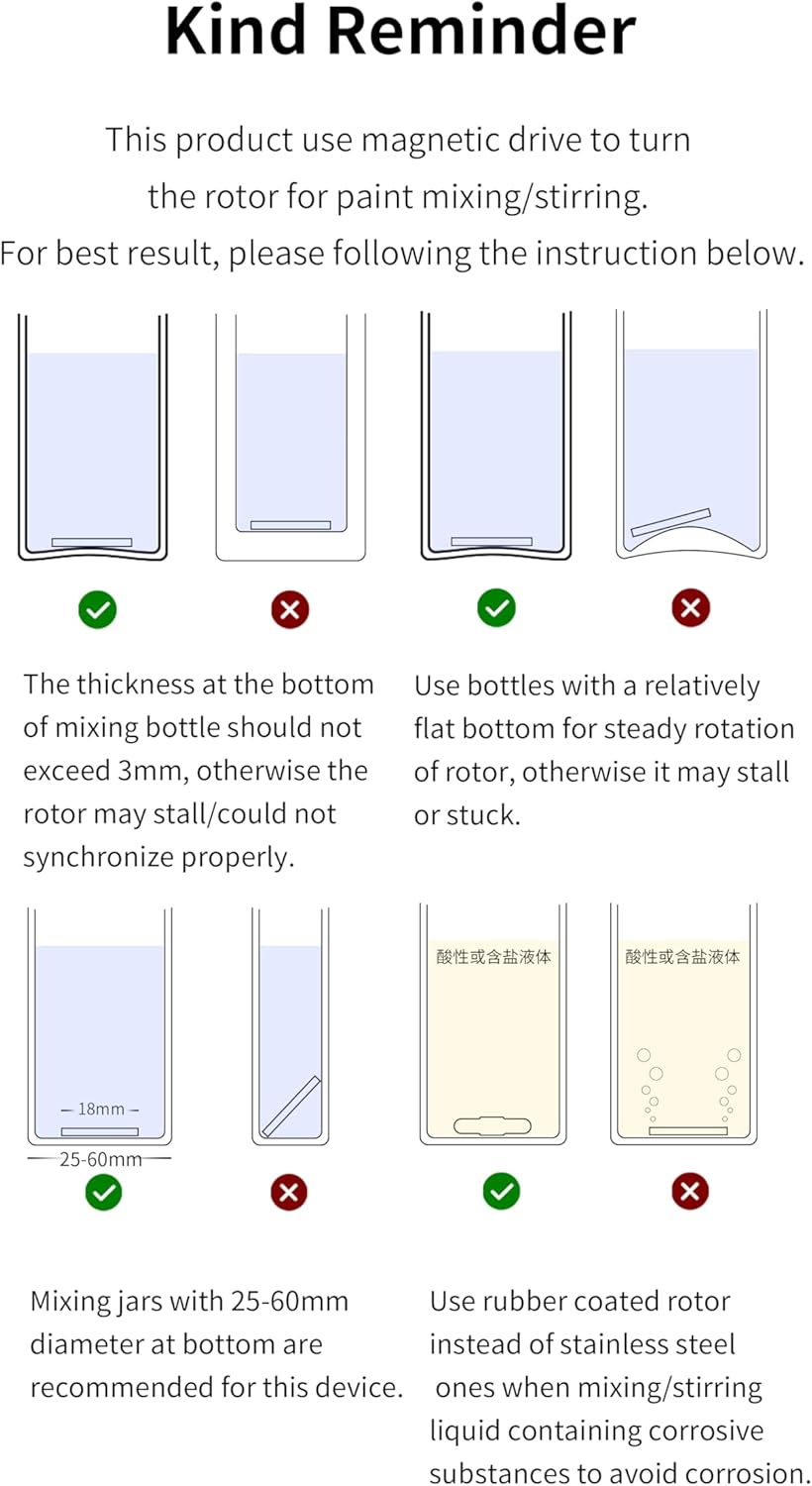 Kind Reminder

This product use magnetic drive to turn the rotor for paint mixing/stirring. For best result, please following the instruction below.

The thickness at the bottom of mixing bottle should not exceed 3mm, otherwise the rotor may stall/could not synchronize properly.

Use bottles with a relatively flat bottom for steady rotation of rotor, otherwise it may stall or stuck.

18mm

25-60mm

酸性或含盐液体

酸性或含盐液体

Mixing jars with 25-60mm diameter at bottom are recommended for this device.

Use rubber coated rotor instead of stainless steel ones when mixing/stirring liquid containing corrosive substances to avoid corrosion.